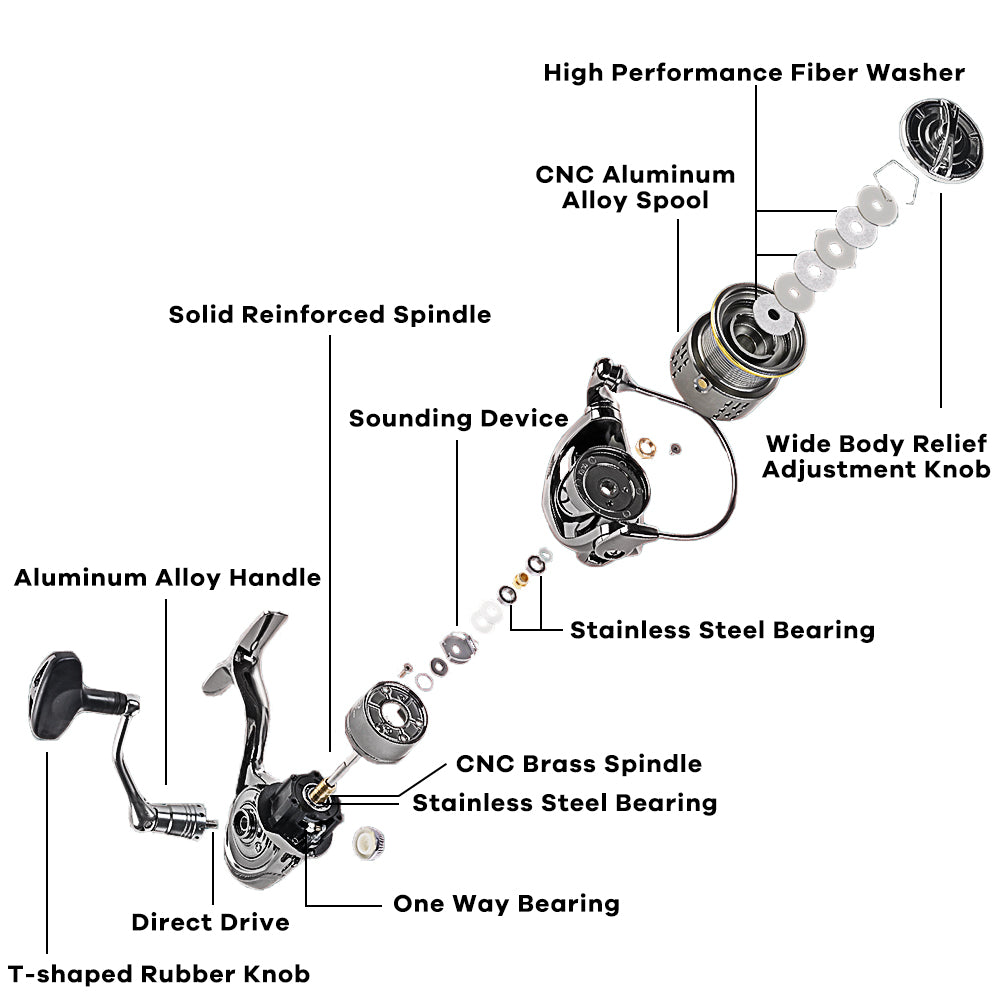 High Performance Fiber Washer

CNC Aluminum Alloy Spool

Solid Reinforced Spindle

Sounding Device

Wide Body Relief Adjustment Knob

Aluminum Alloy Handle

Stainless Steel Bearing

CNC Brass Spindle

Stainless Steel Bearing

One Way Bearing

Direct Drive

T-shaped Rubber Knob